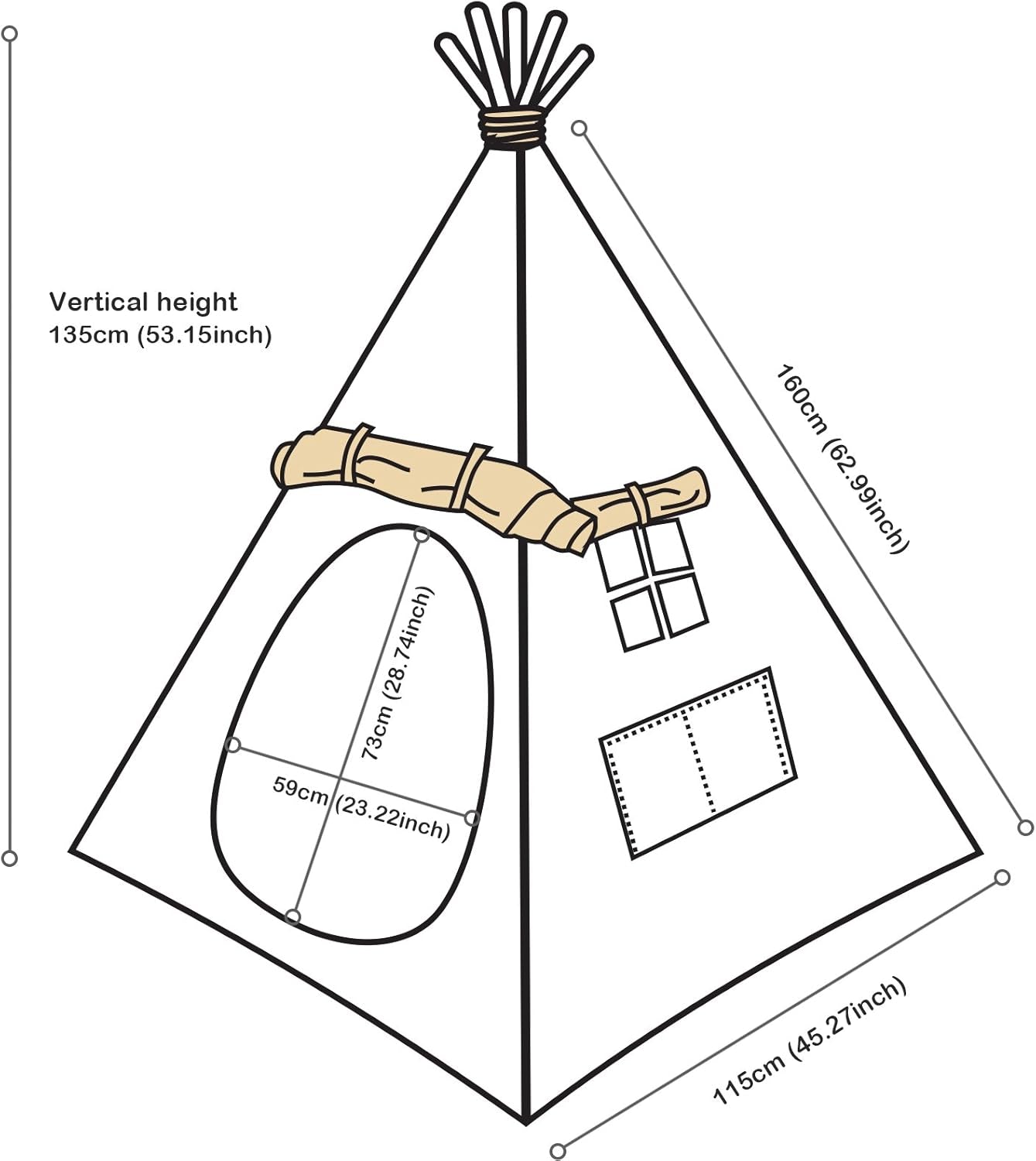 Vertical height
135cm (53.15inch)

160cm (62.99inch)

73cm (28.74inch)

59cm (23.22inch)

115cm (45.27inch)