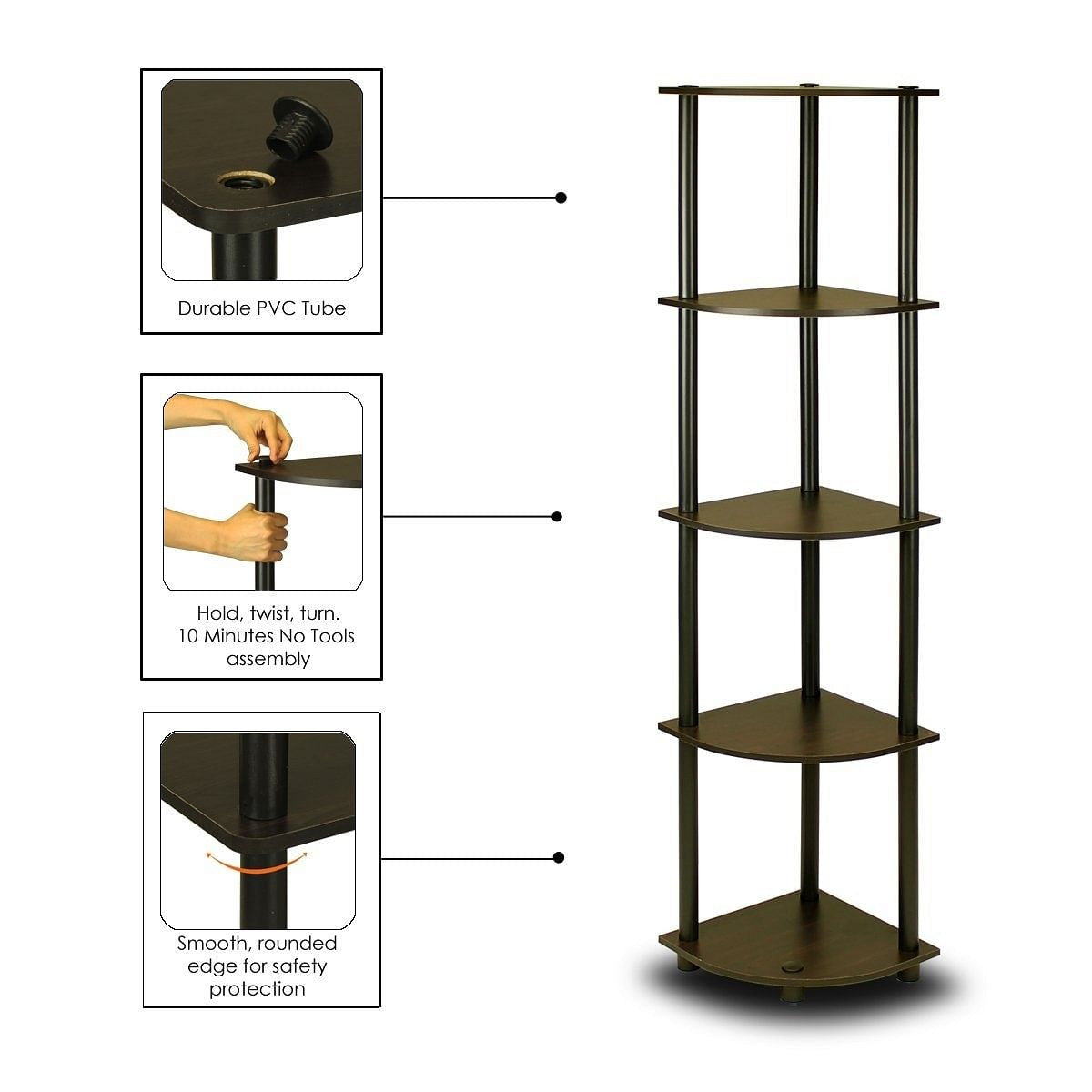 Durable PVC Tube

Hold, twist, turn.
10 Minutes No Tools assembly

Smooth, rounded edge for safety protection