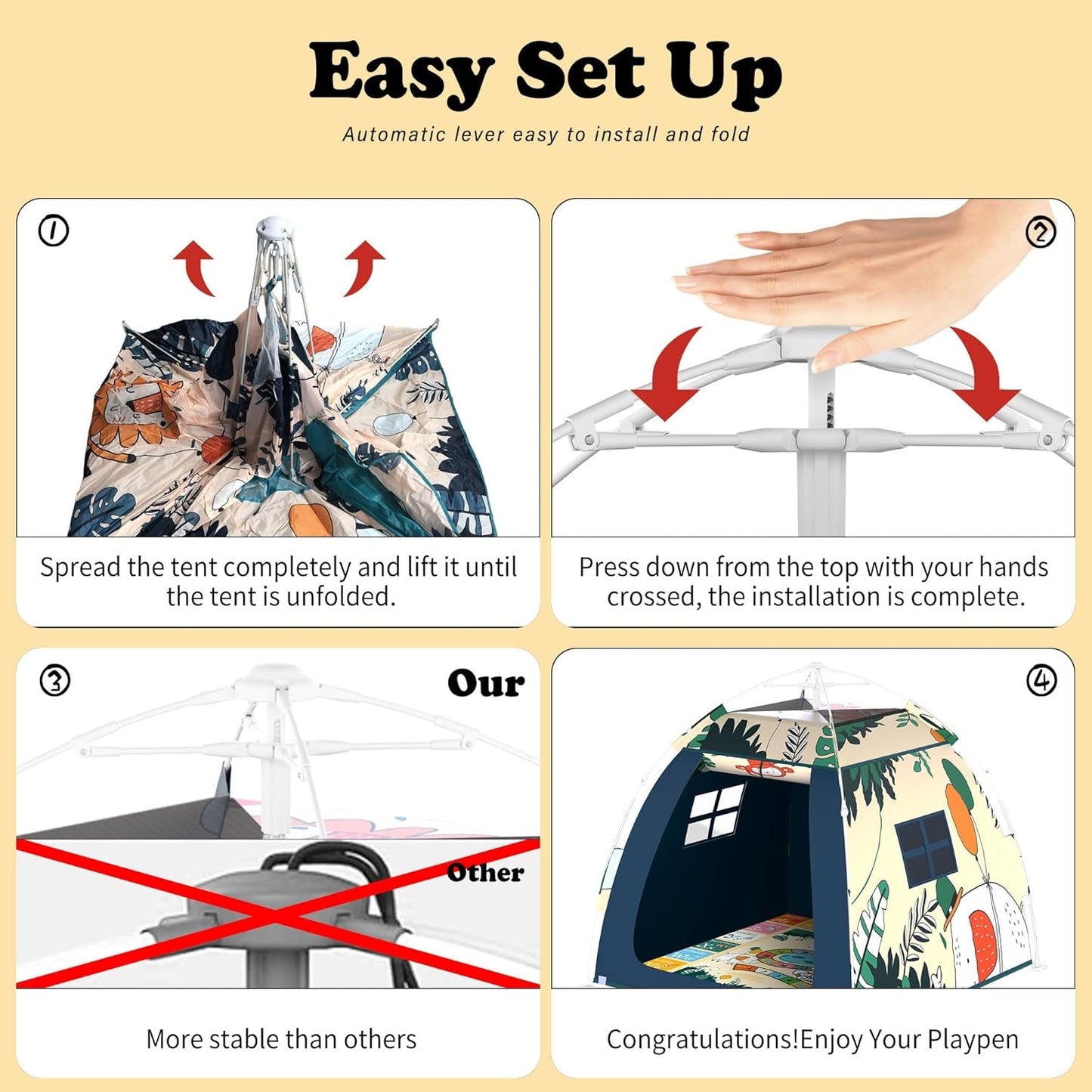 Easy Set Up

Automatic lever easy to install and fold

①

Spread the tent completely and lift it until the tent is unfolded.

②

Press down from the top with your hands crossed, the installation is complete.

③

Our

Other

More stable than others

④

Congratulations!Enjoy Your Playpen