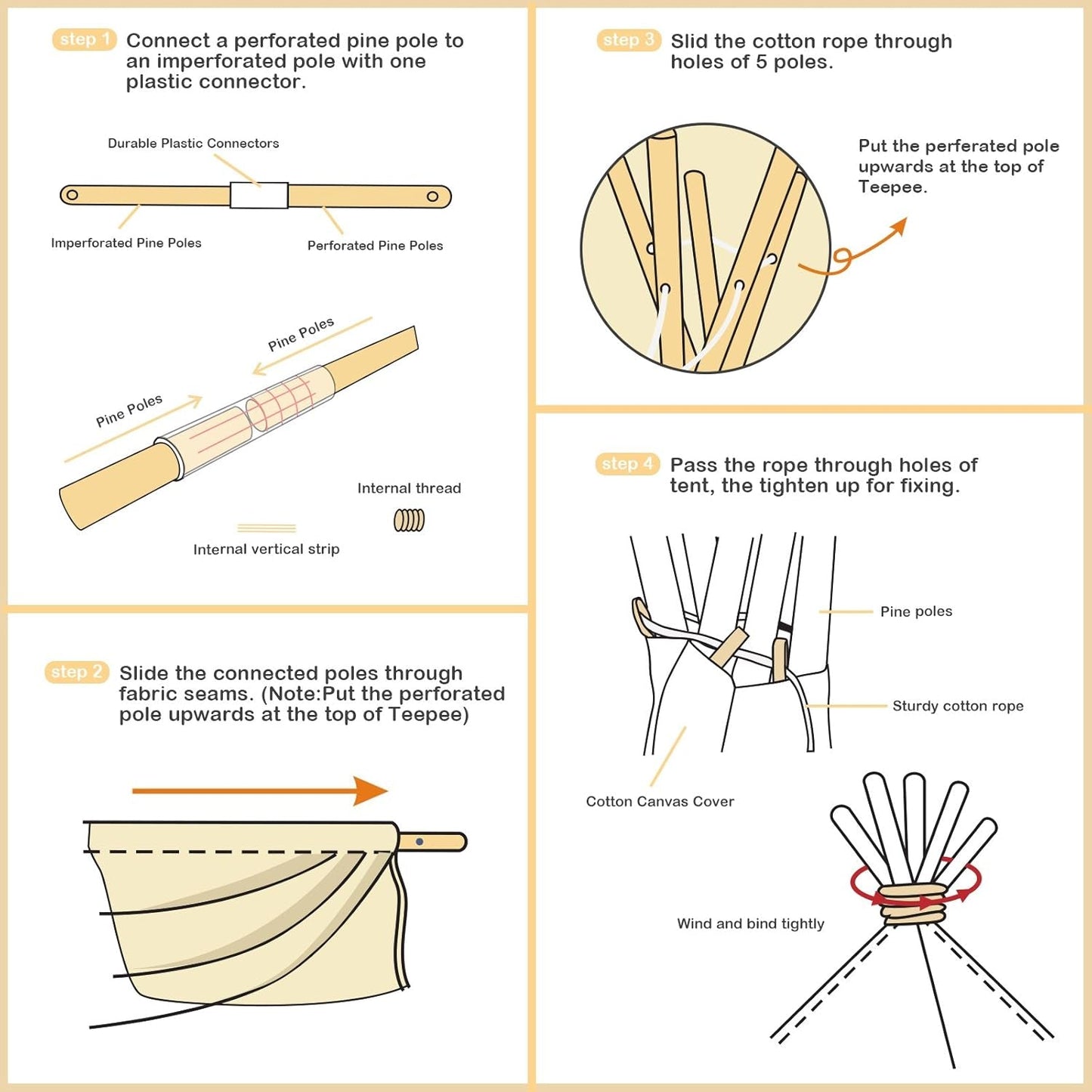 step 1 Connect a perforated pine pole to an imperforated pole with one plastic connector.

Durable Plastic Connectors

Imperforated Pine Poles

Perforated Pine Poles

Pine Poles

Pine Poles

Internal thread

Internal vertical strip

step 2 Slide the connected poles through fabric seams. (Note:Put the perforated pole upwards at the top of Teepee)

step 3 Slid the cotton rope through holes of 5 poles.

Put the perferated pole upwards at the top of Teepee.

step 4 Pass the rope through holes of tent, the tighten up for fixing.

Pine poles

Sturdy cotton rope

Cotton Canvas Cover

Wind and bind tightly