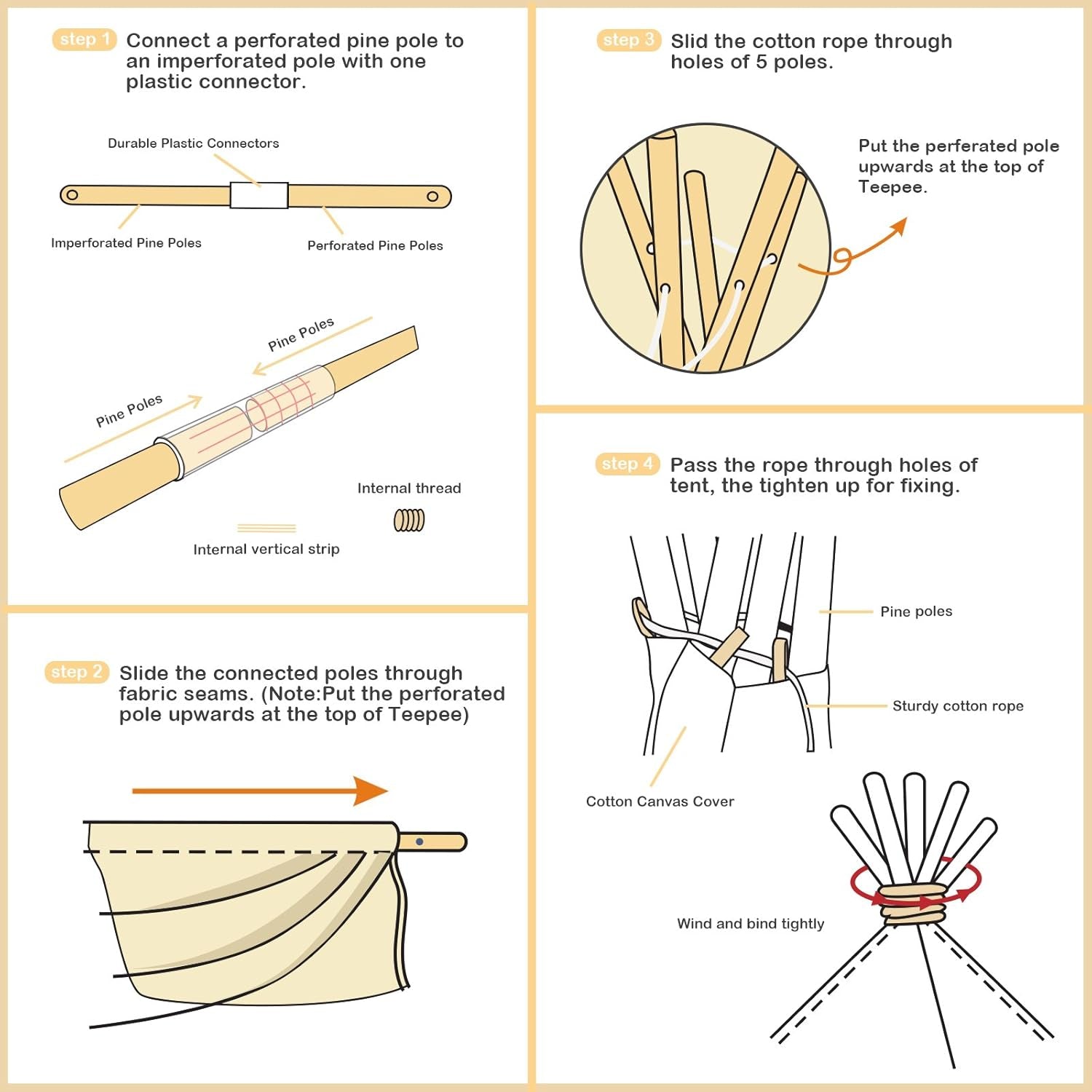 step 1 Connect a perforated pine pole to an imperforated pole with one plastic connector.

Durable Plastic Connectors

Imperforated Pine Poles

Perforated Pine Poles

Pine Poles

Pine Poles

Internal thread

Internal vertical strip

step 2 Slide the connected poles through fabric seams. (Note:Put the perforated pole upwards at the top of Teepee)

step 3 Slid the cotton rope through holes of 5 poles.

Put the perferated pole upwards at the top of Teepee.

step 4 Pass the rope through holes of tent, the tighten up for fixing.

Pine poles

Sturdy cotton rope

Cotton Canvas Cover

Wind and bind tightly